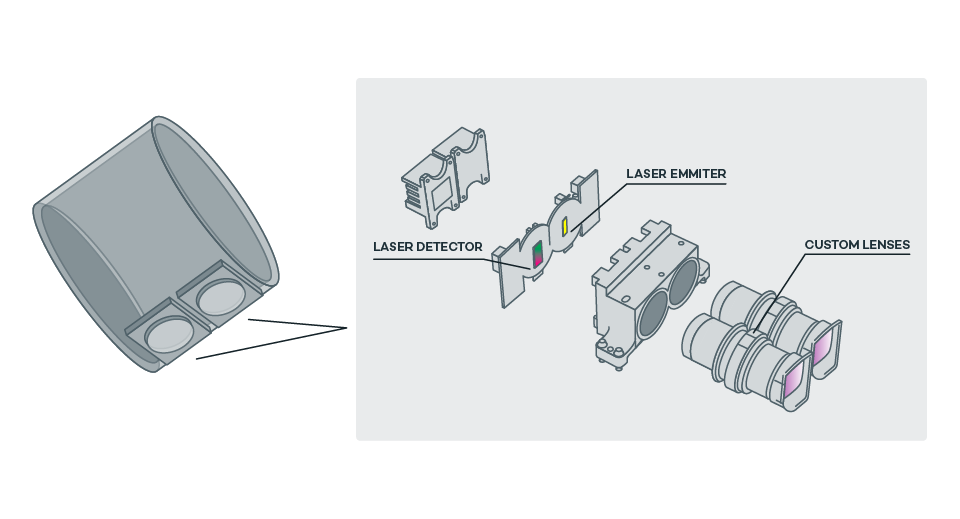 LASER EMMITER

LASER DETECTOR

CUSTOM LENSES